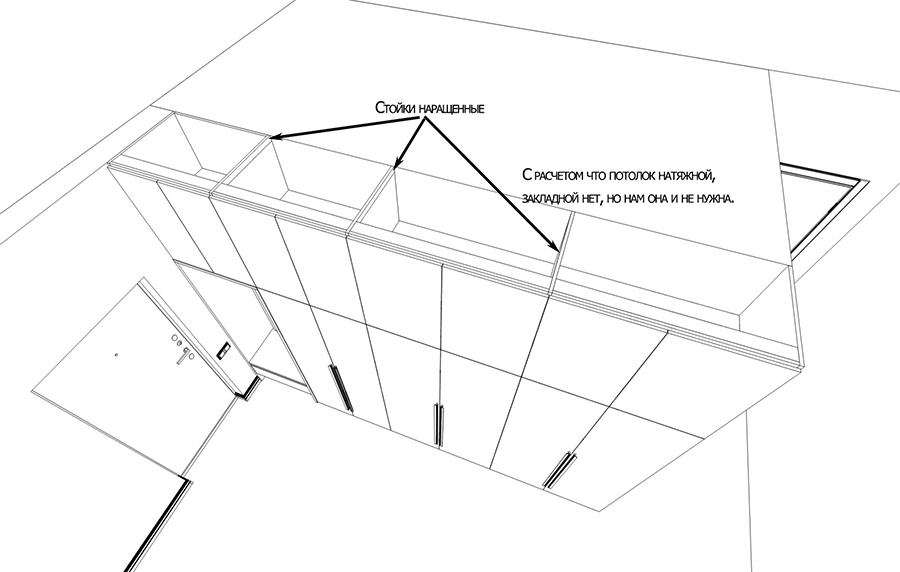 Стойки наращенные

С расчетом что потолок натяжной, закладной нет, но нам она и не нужна.