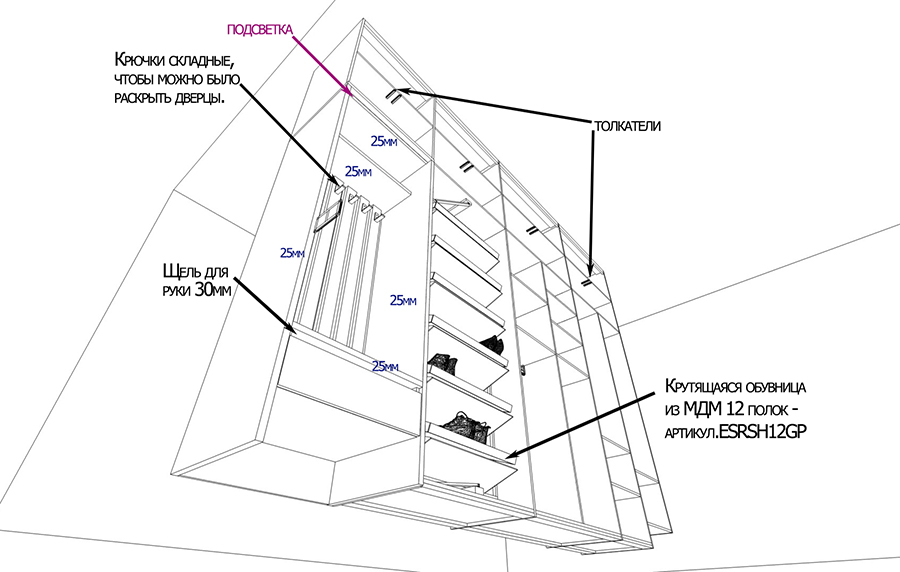 ПОДСВЕТКА

Крючки складные, чтобы можно было раскрыть дверцы.

ТОЛКАТЕЛИ

25мм

25мм

25мм

25мм

25мм

Щель для руки 30мм

Крутящаяся обувница из МДМ 12 полок - артикул.ESRSH12GP