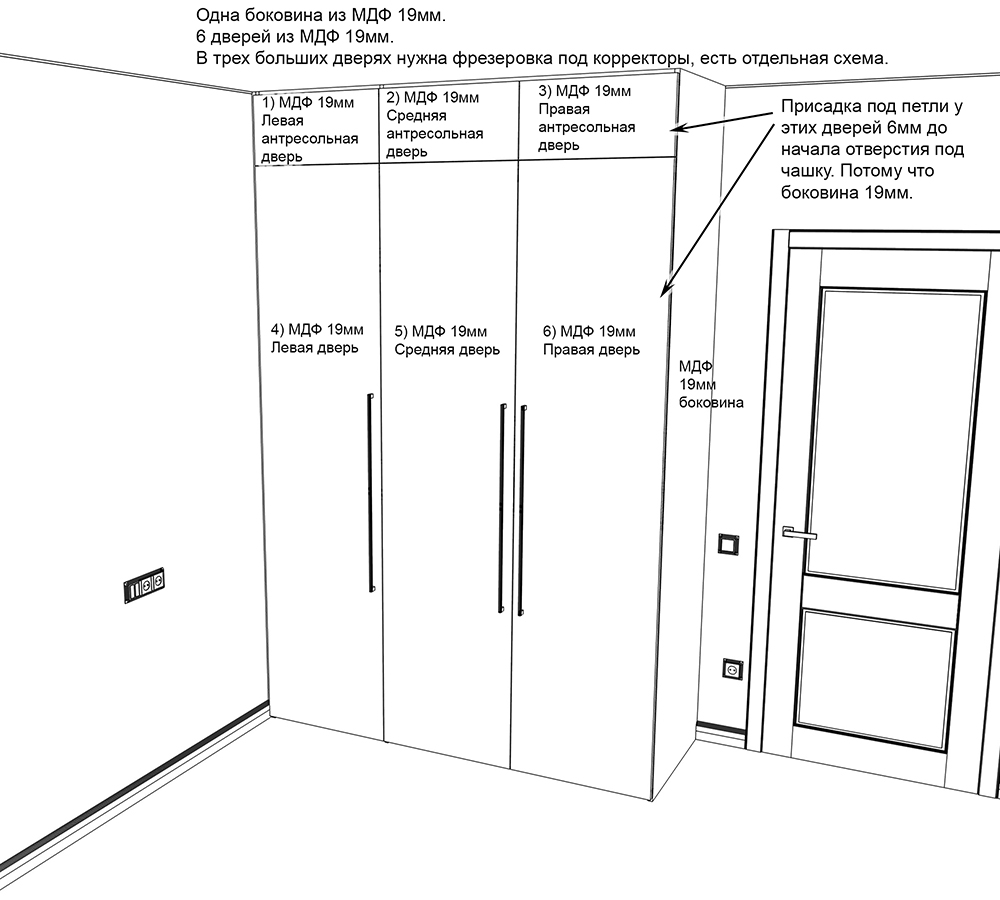 Одна боковина из МДФ 19мм.
6 дверей из МДФ 19мм.
В трех больших дверях нужна фрезеровка под корректоры, есть отдельная схема.

1) МДФ 19мм
Левая антресольная дверь

2) МДФ 19мм
Средняя антресольная дверь

3) МДФ 19мм
Правая антресольная дверь

Присадка под петли у этих дверей 6мм до начала отверстия под чашку. Потому что боковина 19мм.

4) МДФ 19мм
Левая дверь

5) МДФ 19мм
Средняя дверь

6) МДФ 19мм
Правая дверь

МДФ 19мм боковина