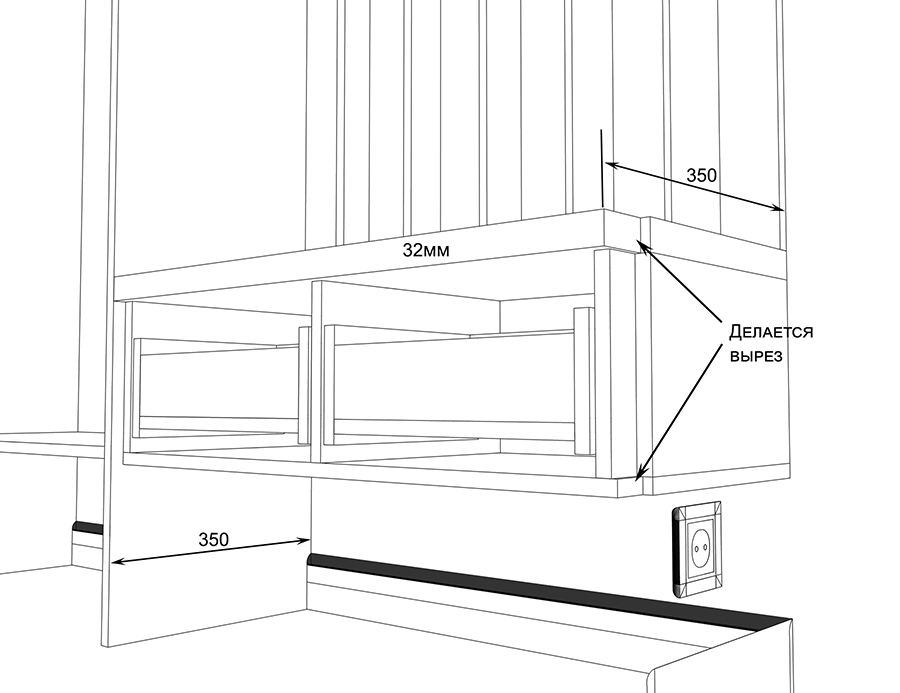 350
32мм
Делается вырез
350