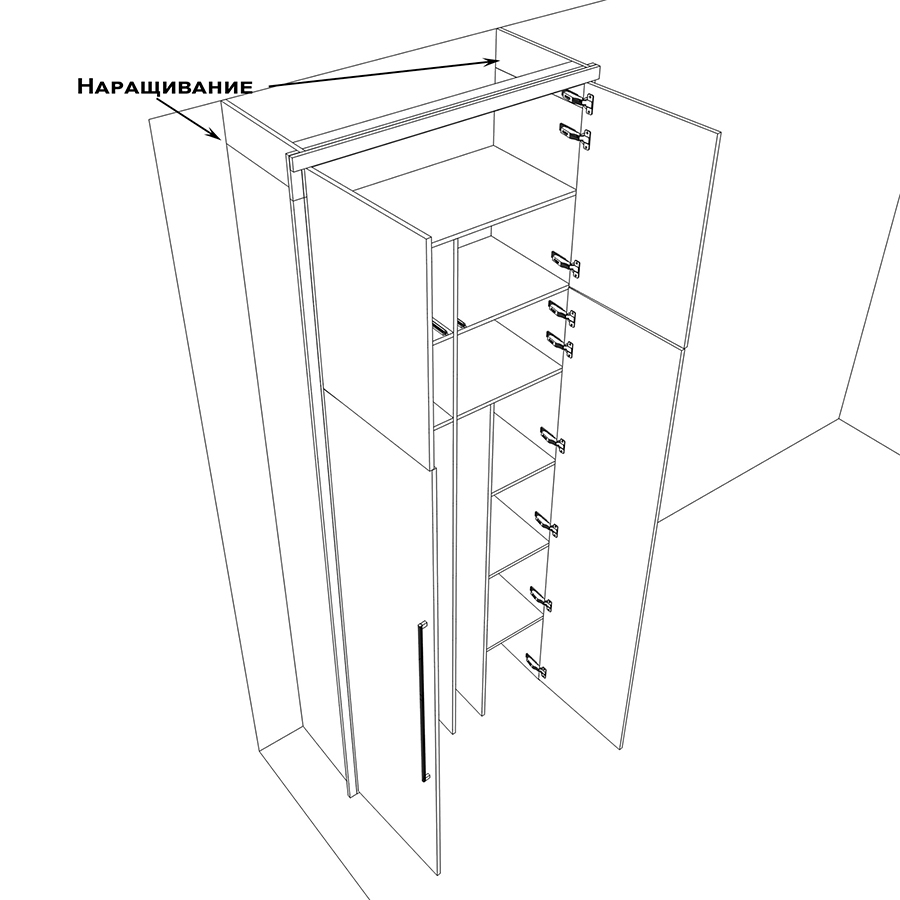 Наращивание