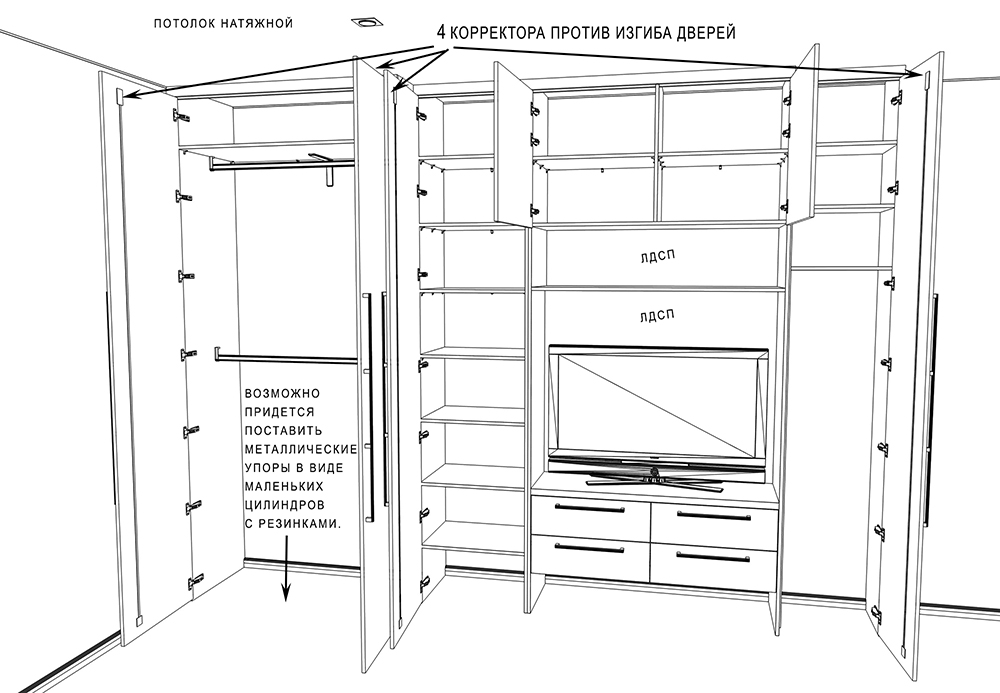 ПОТОЛОК НАТЯЖНОЙ

4 КОРРЕКТОРА ПРОТИВ ИЗГИБА ДВЕРЕЙ

ЛДСП

ЛДСП

ВОЗМОЖНО ПРИДЕТСЯ ПОСТАВИТЬ МЕТАЛЛИЧЕСКИЕ УПОРЫ В ВИДЕ МАЛЕНЬКИХ ЦИЛИНДРОВ С РЕЗИНКАМИ.