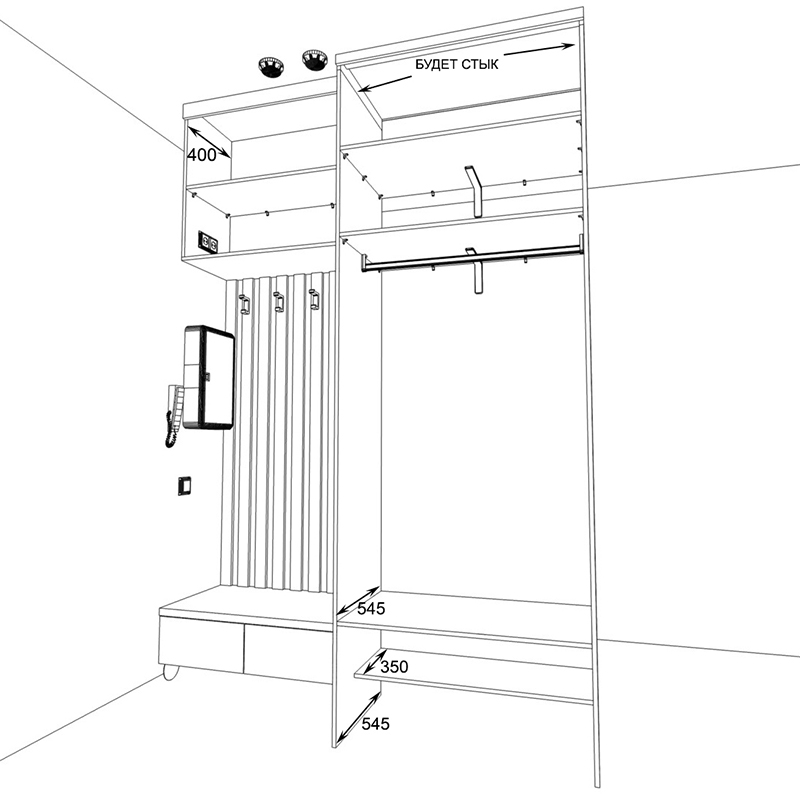 БУДЕТ СТЫК
400
545
350
545