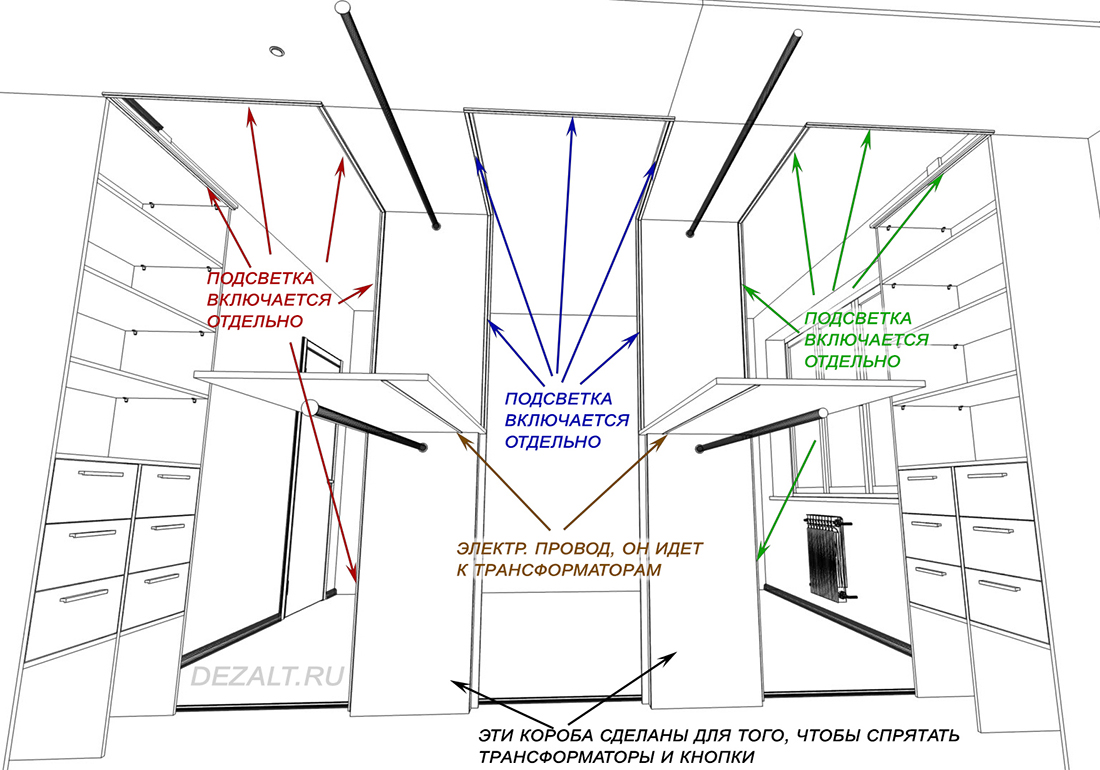 ПОДСВЕТКА ВКЛЮЧАЕТСЯ ОТДЕЛЬНО

ПОДСВЕТКА ВКЛЮЧАЕТСЯ ОТДЕЛЬНО

ПОДСВЕТКА ВКЛЮЧАЕТСЯ ОТДЕЛЬНО

ЭЛЕКТР. ПРОВОД, ОН ИДЕТ К ТРАНСФОРМАТОРАМ

DEZALT.RU

ЭТИ КОРОБА СДЕЛАНЫ ДЛЯ ТОГО, ЧТОБЫ СПРЯТАТЬ ТРАНСФОРМАТОРЫ И КНОПКИ